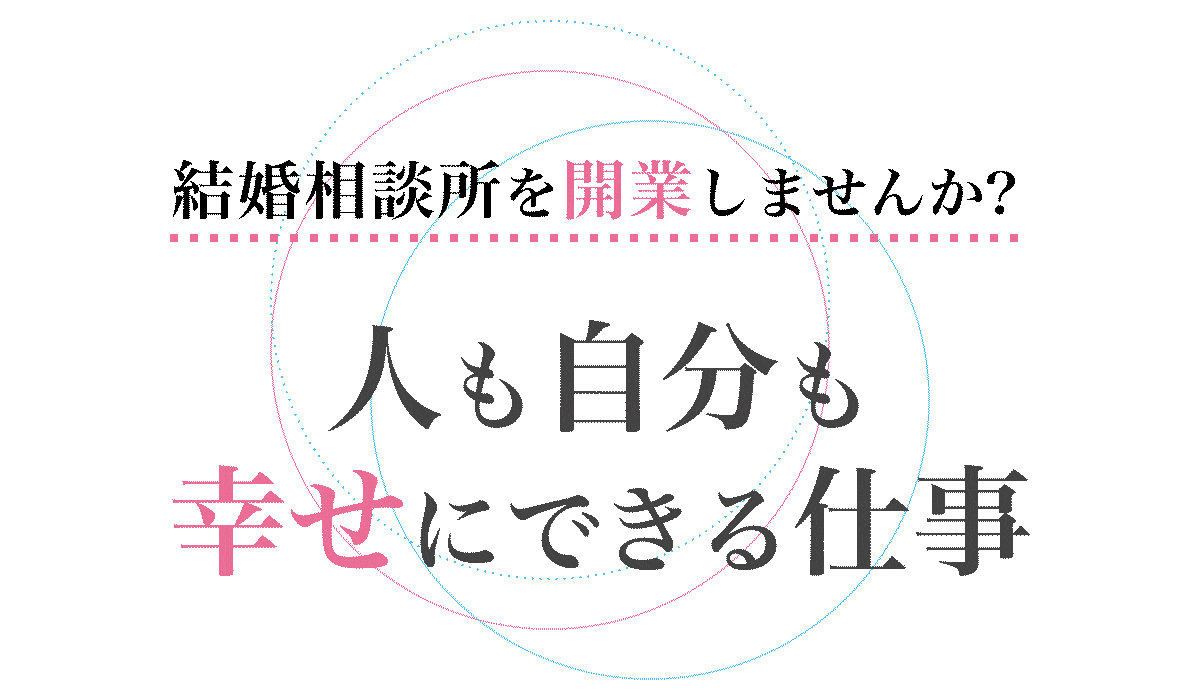 結婚相談所を開業しませんか?

人も自分も
幸せにできる仕事